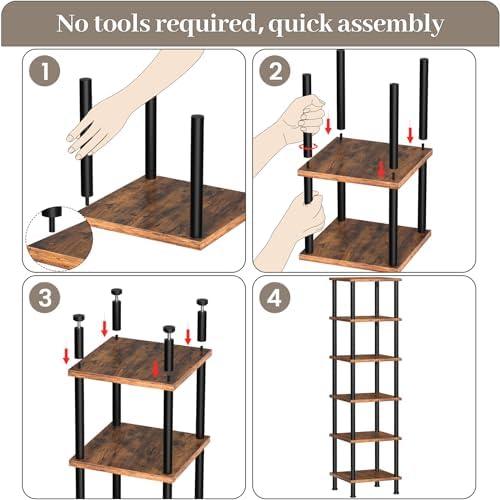 No tools required, quick assembly

1

2

3

4